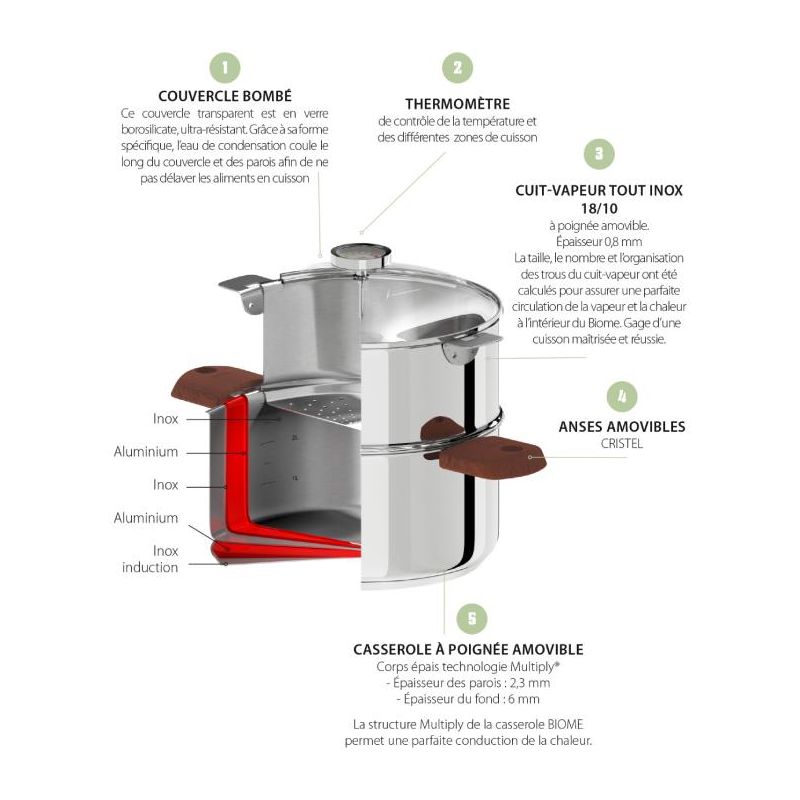 1

COUVERCLE BOMBÉ

Ce couvercle transparent est en verre borosilicate, ultra-résistant. Grâce à sa forme spécifique, l'eau de condensation coule le long du couvercle et des parois afin de ne pas délaver les aliments en cuisson

2

THERMOMÈTRE

de contrôle de la température et des différentes zones de cuisson

3

CUIT-VAPEUR TOUT INOX 18/10

à poignée amovible.
Épaisseur 0,8 mm
La taille, le nombre et l'organisation des trous du cuit-vapeur ont été calculés pour assurer une parfaite circulation de la vapeur et la chaleur à l'intérieur du Biome. Gage d'une cuisson maîtrisée et réussie.

4

ANSES AMOVIBLES

CRISTEL

Inox

Aluminium

Inox

Aluminium

Inox induction

5

CASSEROLE À POIGNÉE AMOVIBLE

Corps épais technologie Multiply®
- Épaisseur des parois : 2,3 mm
- Épaisseur du fond : 6 mm

La structure Multiply de la casserole BIOME permet une parfaite conduction de la chaleur.