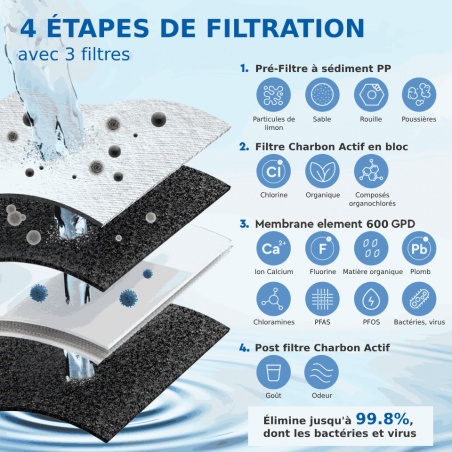 4 ÉTAPES DE FILTRATION
avec 3 filtres

1. Pré-Filtre à sédiment PP

Particules de limon
Sable
Rouille
Poussières

2. Filtre Charbon Actif en bloc

Cl
Chlorine
Organique
Composés organochlorés

3. Membrane element 600 GPD

$Ca^{2+}$
Ion Calcium
F
Fluorine
Matière organique
Pb
Plomb
Chloramines
PFAS
PFOS
Bactéries, virus

4. Post filtre Charbon Actif

Goût
Odeur

Élimine jusqu'à 99.8%, dont les bactéries et virus